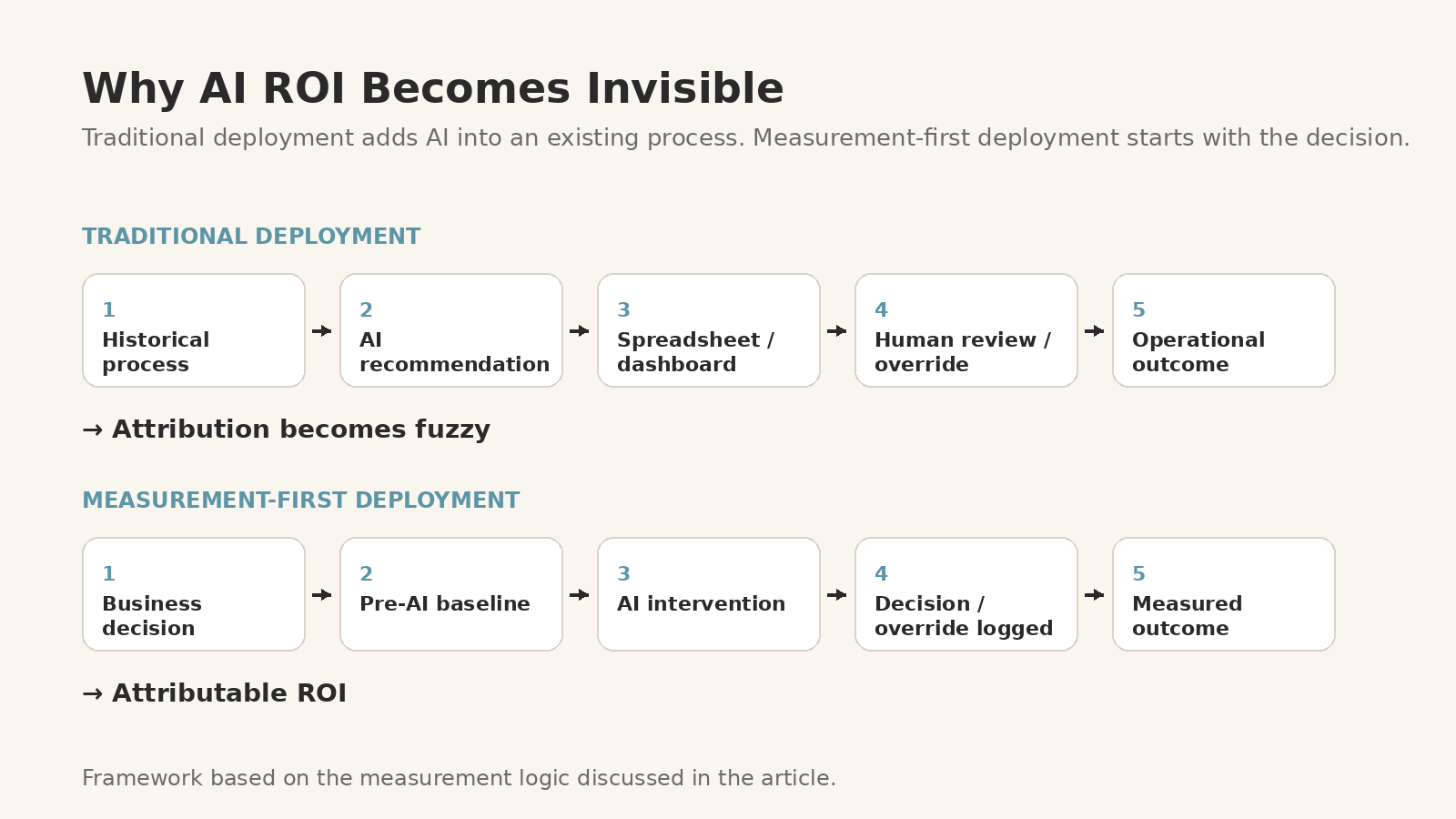 Why AI ROI Becomes Invisible

Traditional deployment adds AI into an existing process. Measurement-first deployment starts with the decision.

TRADITIONAL DEPLOYMENT

1
Historical process

2
AI recommendation

3
Spreadsheet / dashboard

4
Human review / override

5
Operational outcome

→ Attribution becomes fuzzy

MEASUREMENT-FIRST DEPLOYMENT

1
Business decision

2
Pre-AI baseline

3
AI intervention

4
Decision / override logged

5
Measured outcome

→ Attributable ROI

Framework based on the measurement logic discussed in the article.